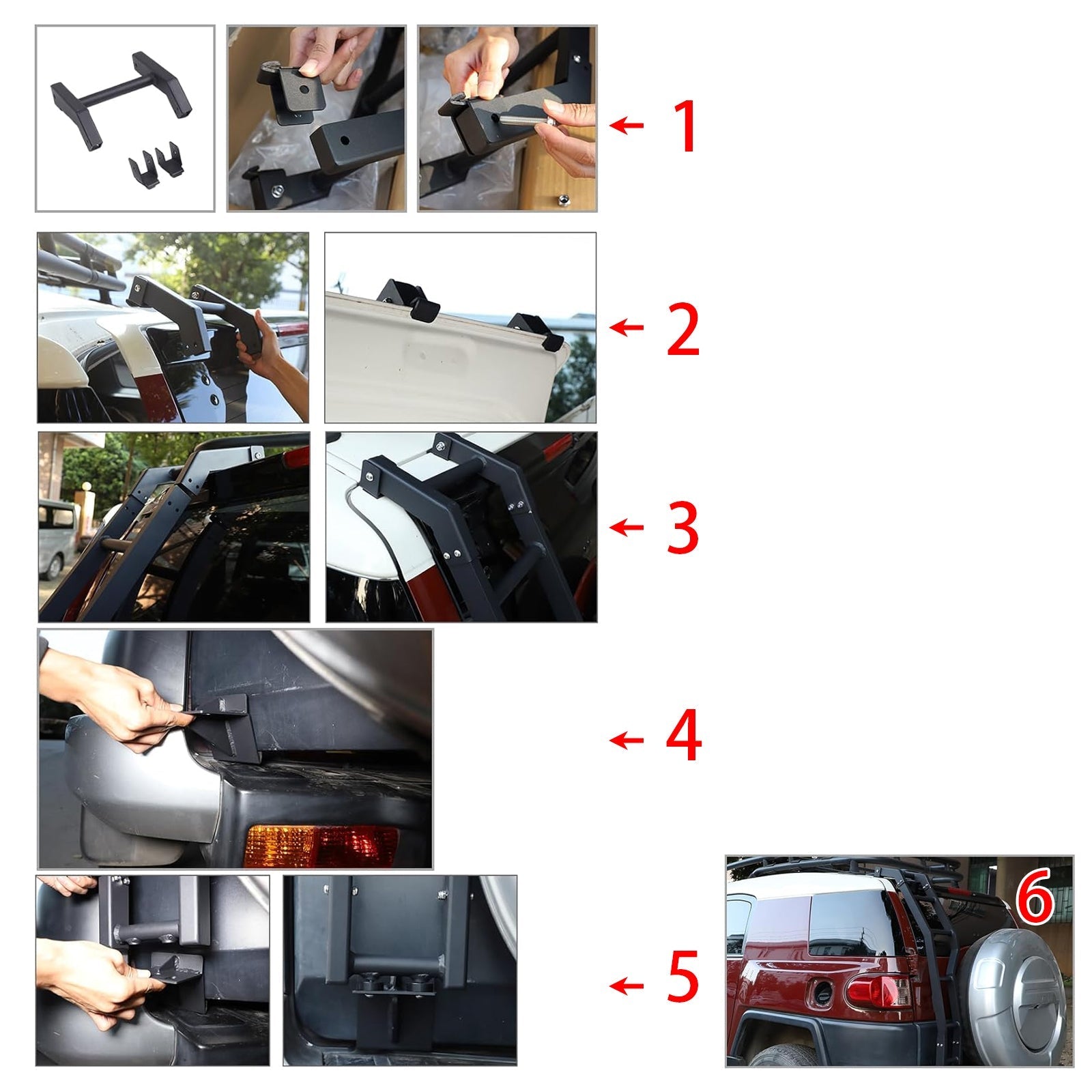 ← 1

← 2

← 3

← 4

← 5

6