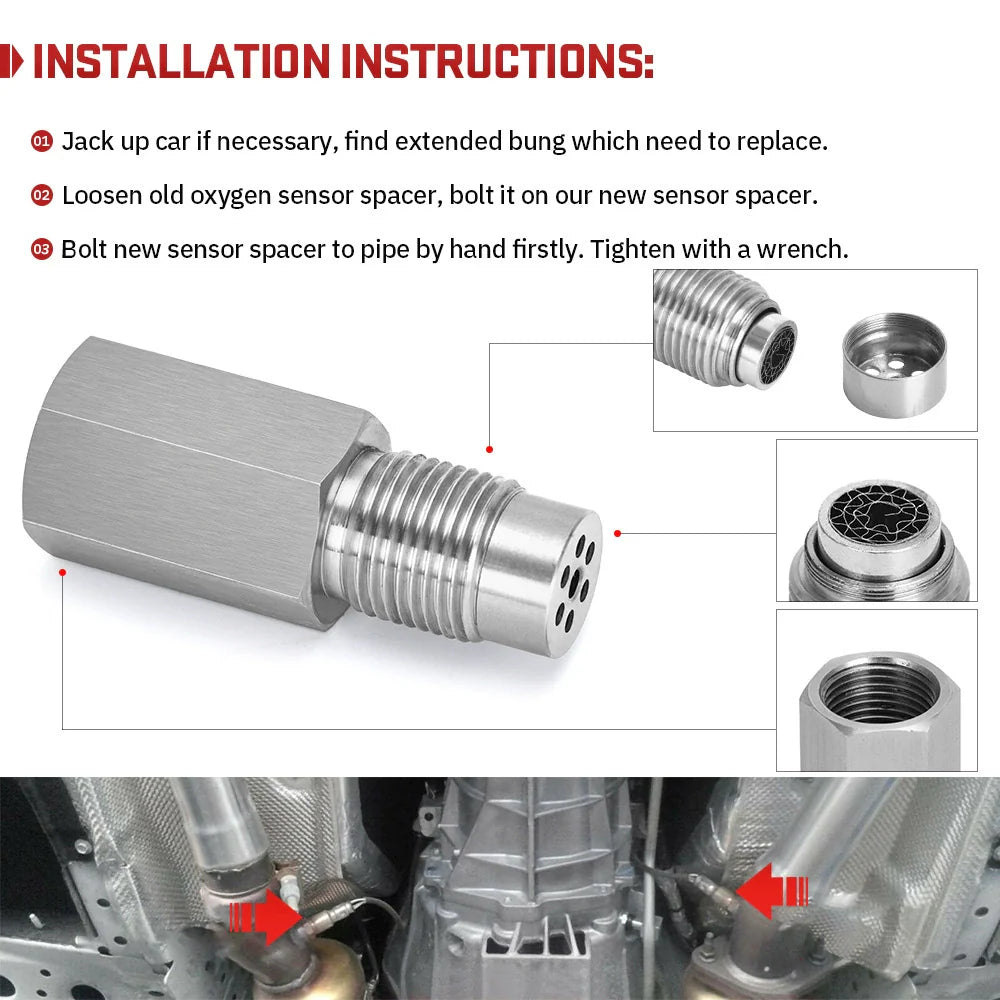 INSTALLATION INSTRUCTIONS:

01 Jack up car if necessary, find extended bung which need to replace.

02 Loosen old oxygen sensor spacer, bolt it on our new sensor spacer.

03 Bolt new sensor spacer to pipe by hand firstly. Tighten with a wrench.