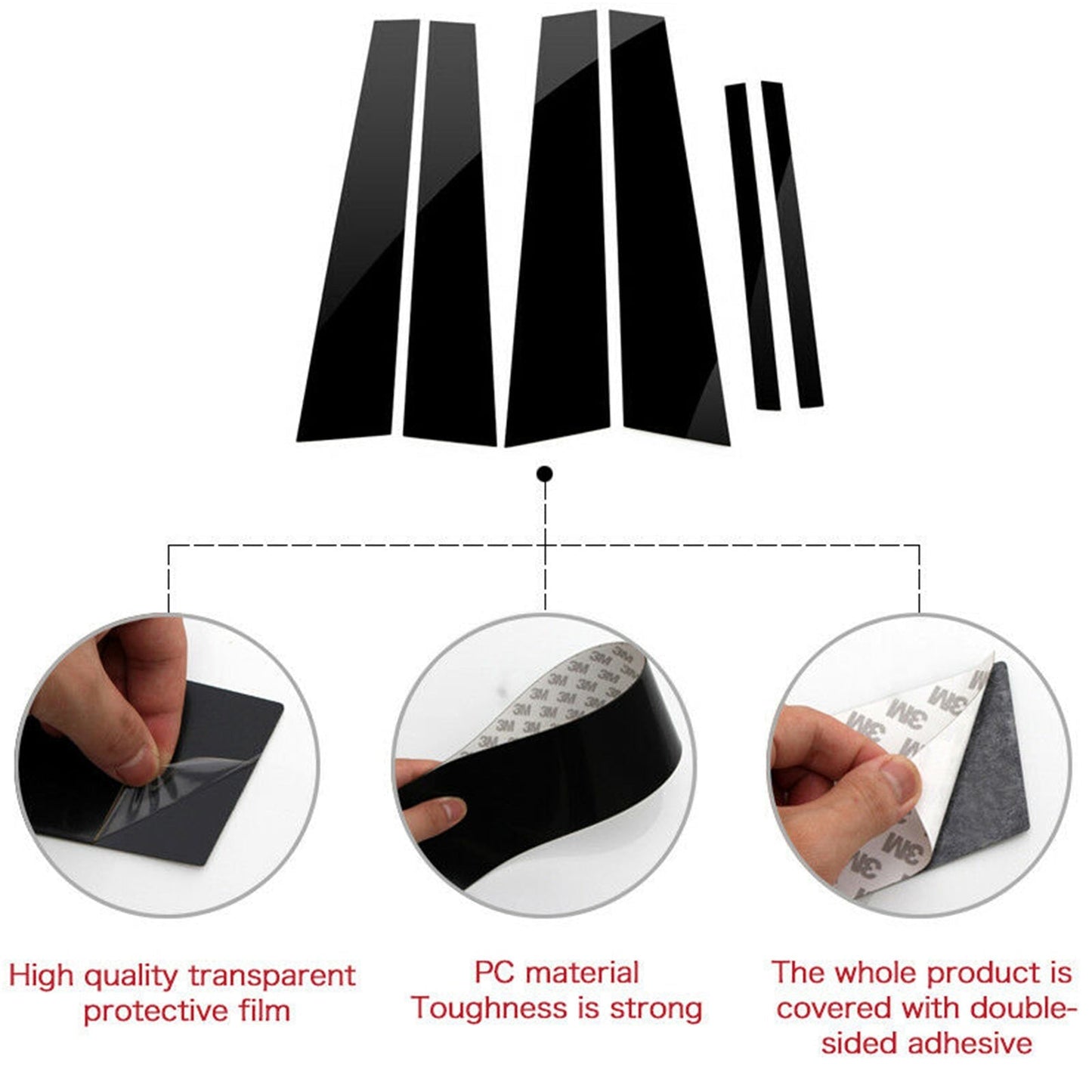 3M 3M 3M 3M 3M 3M 3M 3M 3M 3M 3M

3M 3M 3M

High quality transparent protective film

PC material
Toughness is strong

The whole product is covered with double-sided adhesive