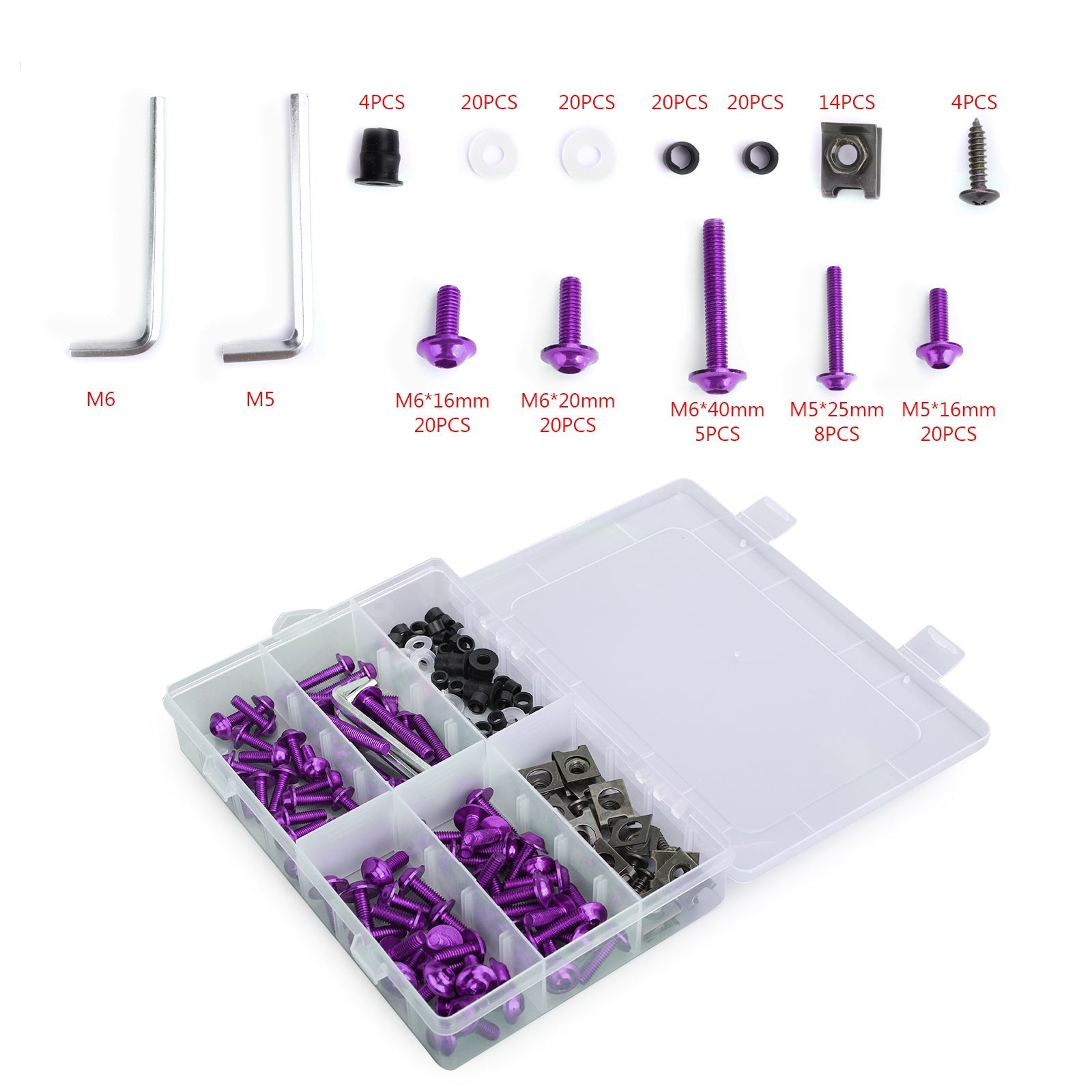 4PCS 20PCS 20PCS 20PCS 20PCS 14PCS 4PCS

M6 M5

M6*16mm
20PCS

M6*20mm
20PCS

M6*40mm
5PCS

M5*25mm
8PCS

M5*16mm
20PCS