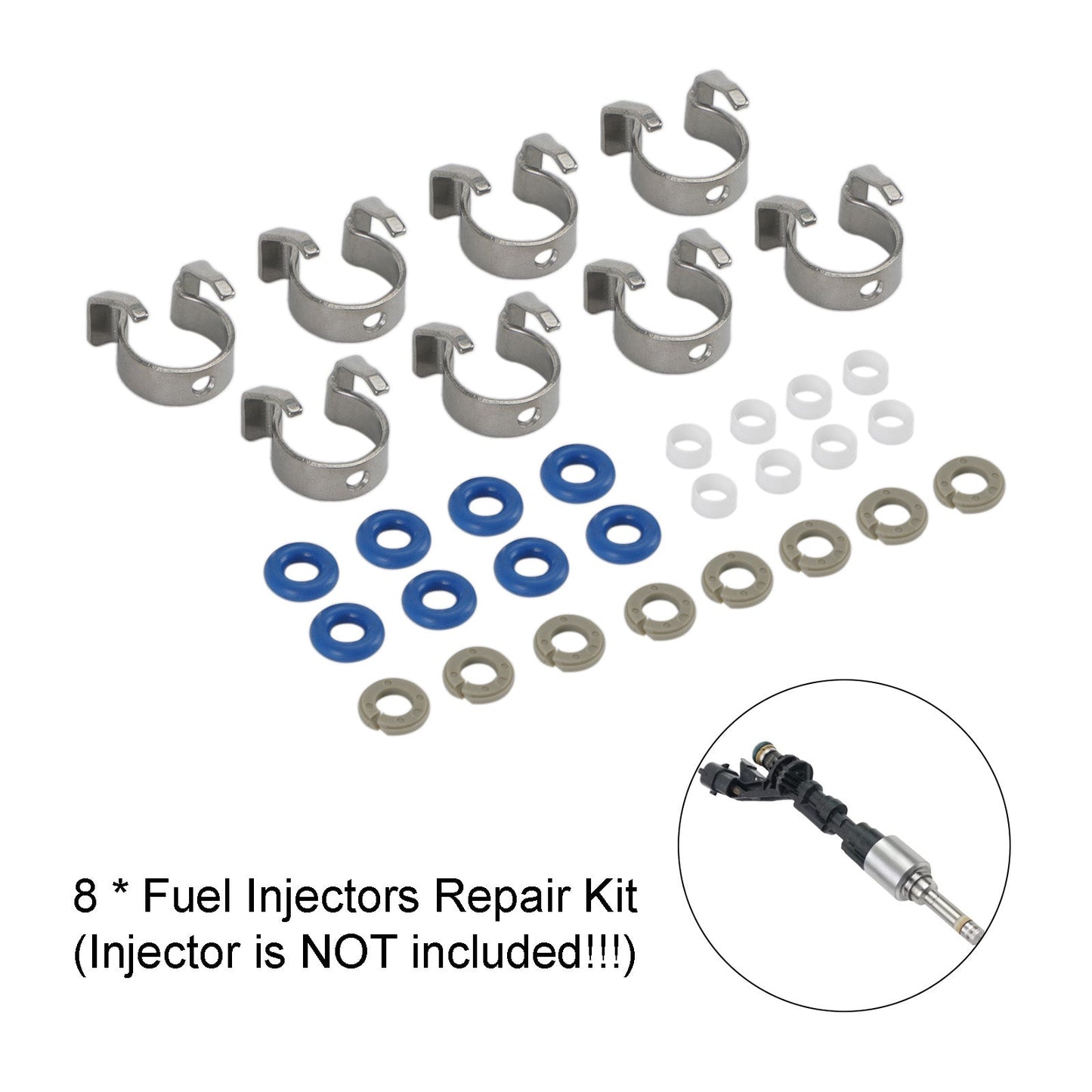 8 * Fuel Injectors Repair Kit
(Injector is NOT included!!!)