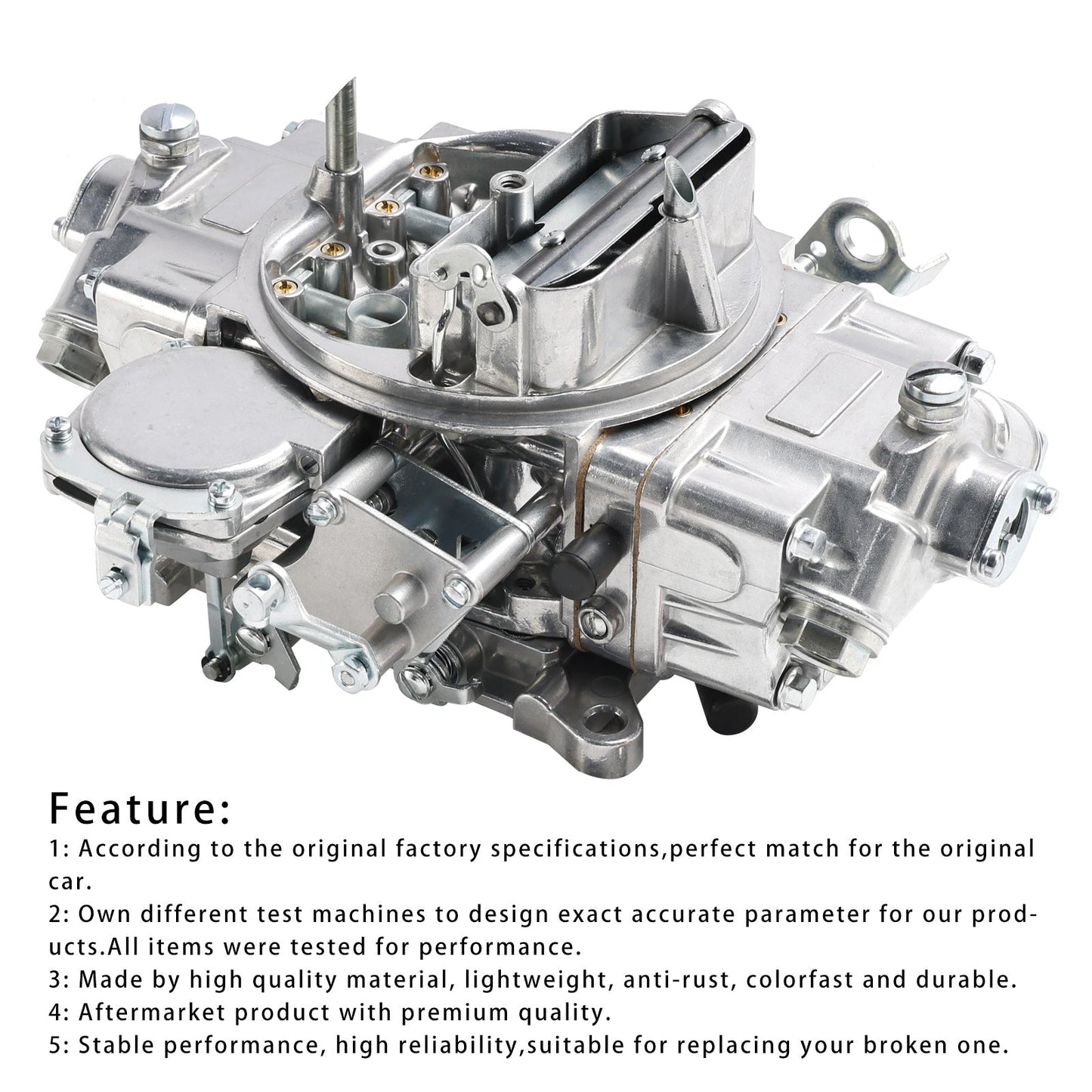 Feature:

1: According to the original factory specifications,perfect match for the original car.

2: Own different test machines to design exact accurate parameter for our products.All items were tested for performance.

3: Made by high quality material, lightweight, anti-rust, colorfast and durable.

4: Aftermarket product with premium quality.

5: Stable performance, high reliability,suitable for replacing your broken one.