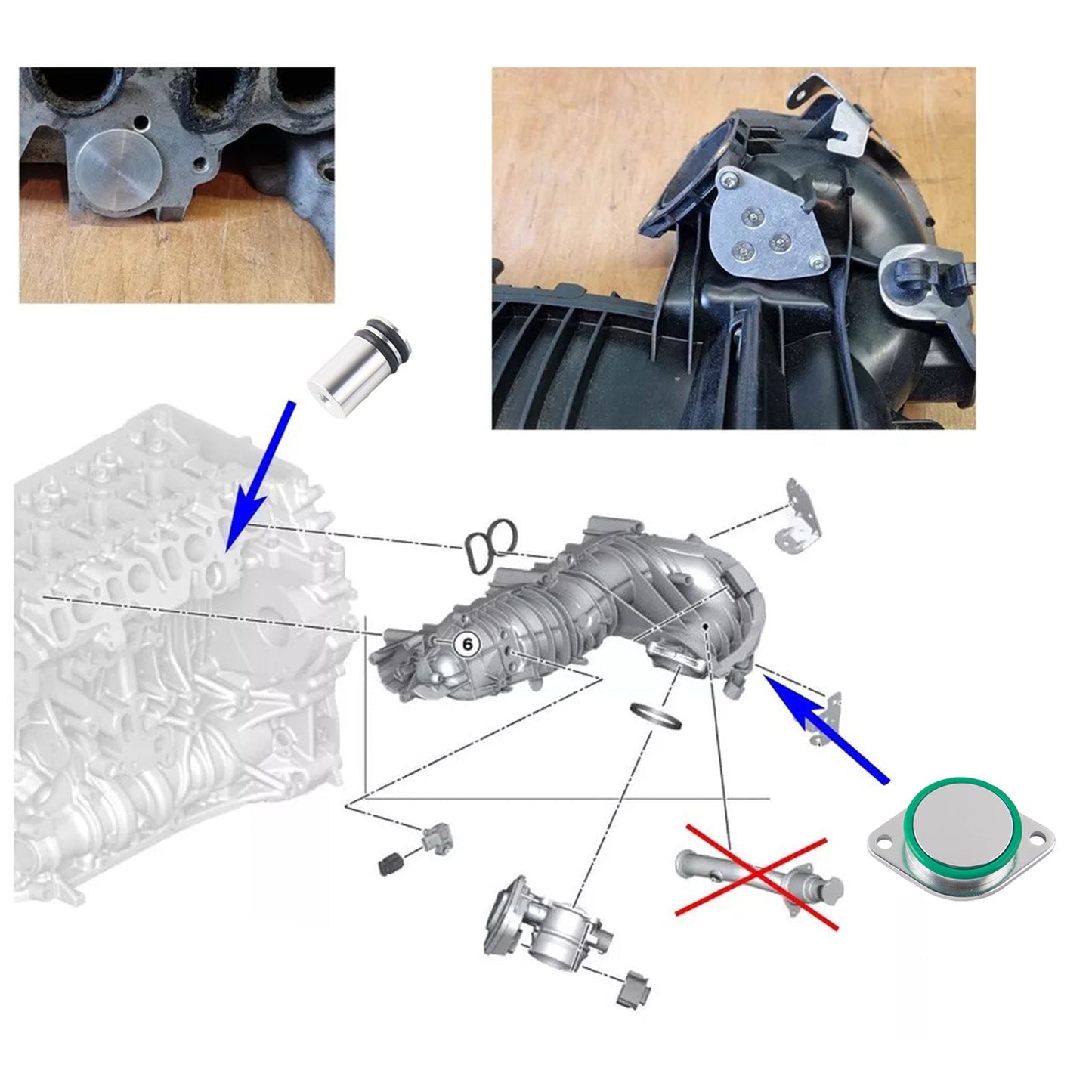 6