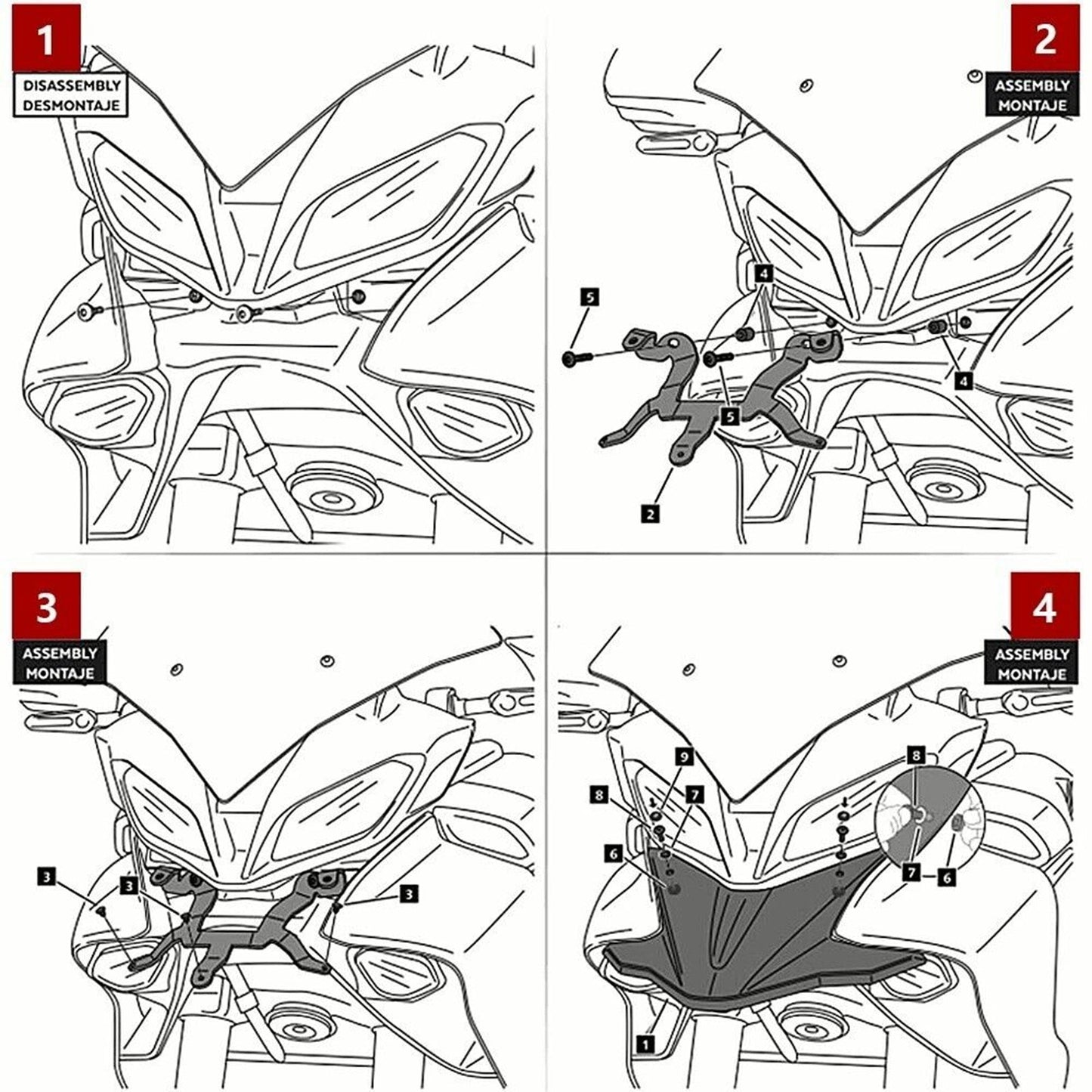 1
DISASSEMBLY
DESMONTAJE

2
ASSEMBLY
MONTAJE

5
4
5
4
2

3
ASSEMBLY
MONTAJE

3
3
3

4
ASSEMBLY
MONTAJE

9
8
7
6
8
7
6
1