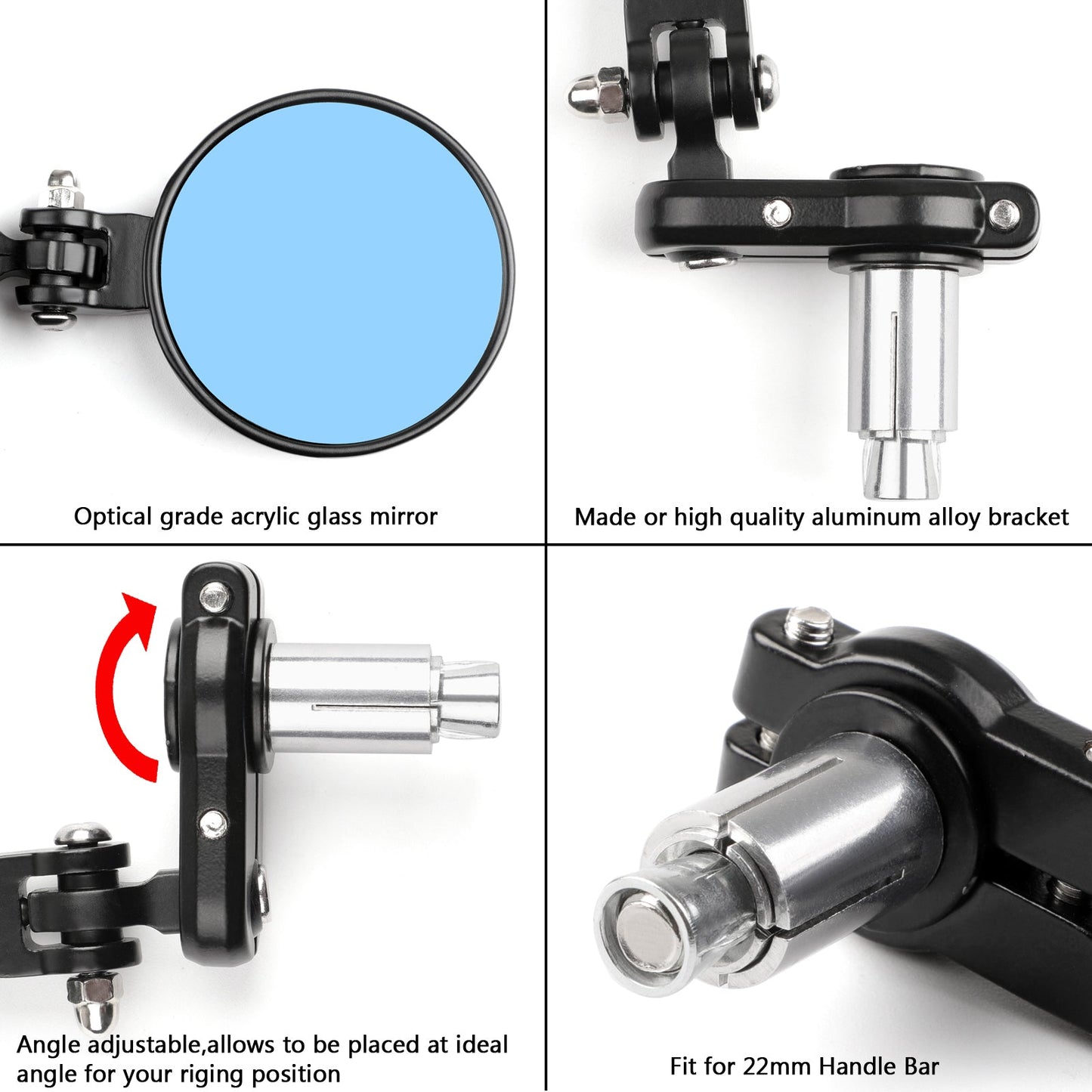 Optical grade acrylic glass mirror

Made or high quality aluminum alloy bracket

Angle adjustable,allows to be placed at ideal angle for your riging position

Fit for 22mm Handle Bar