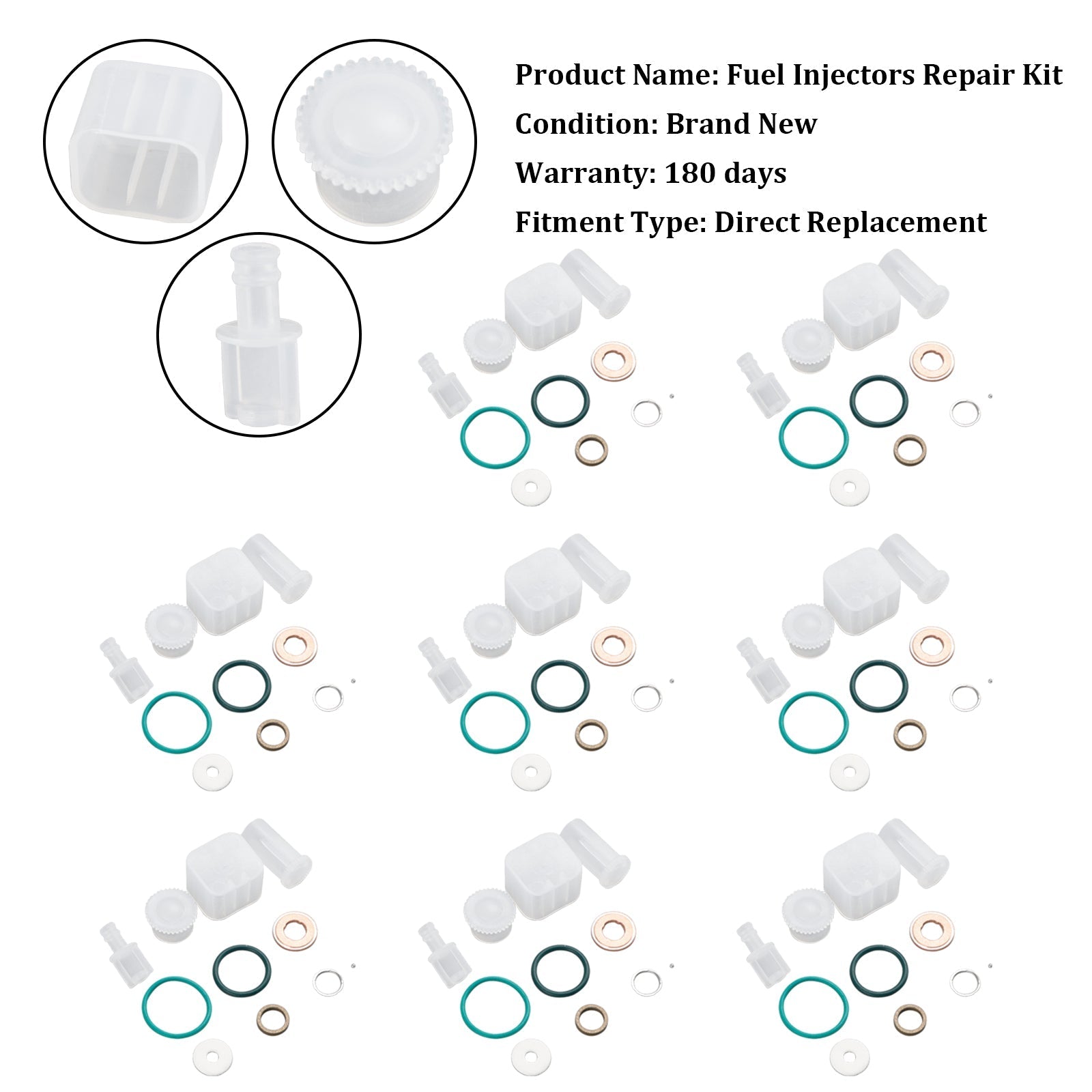 Product Name: Fuel Injectors Repair Kit
Condition: Brand New
Warranty: 180 days
Fitment Type: Direct Replacement