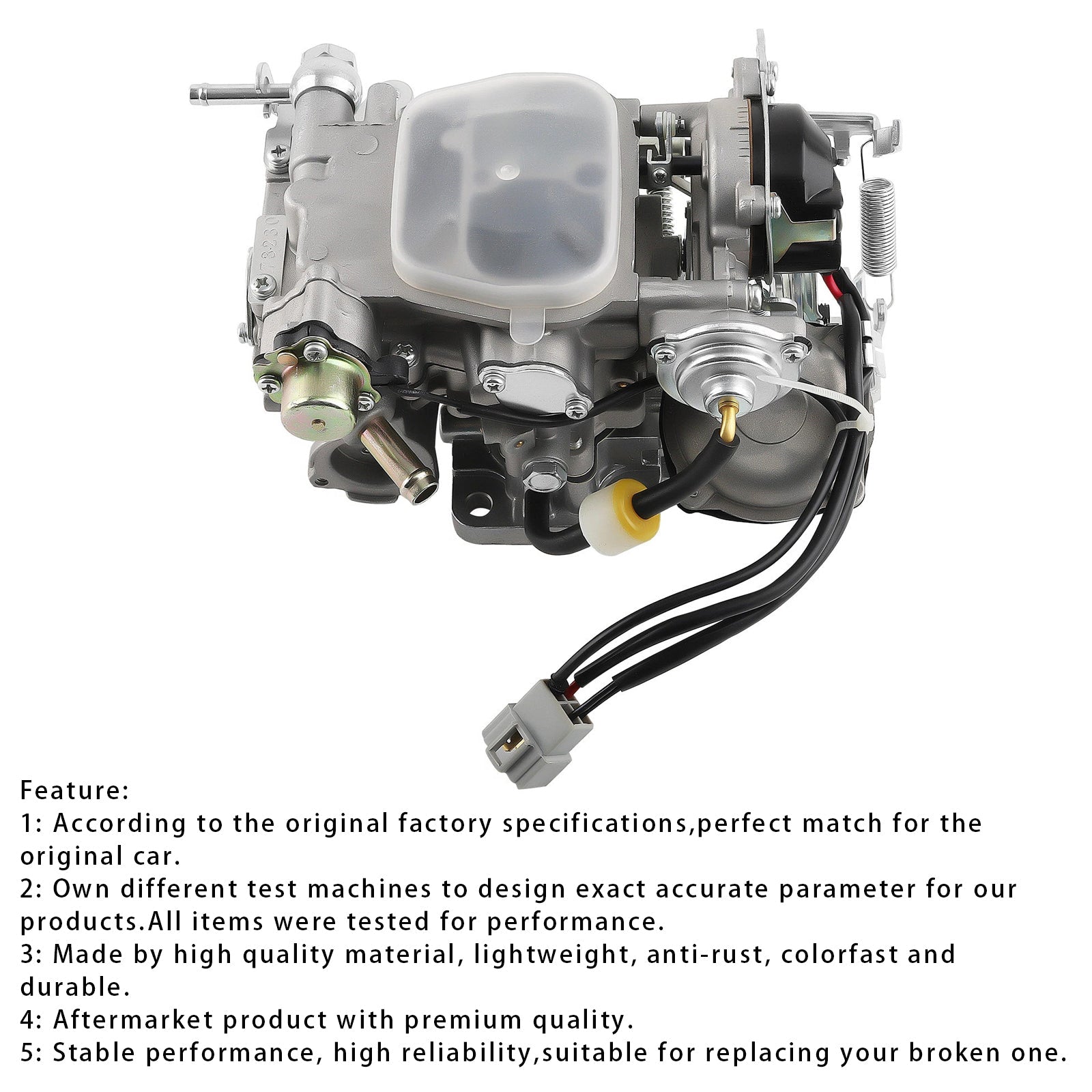 73230

Feature:
1: According to the original factory specifications,perfect match for the original car.
2: Own different test machines to design exact accurate parameter for our products.All items were tested for performance.
3: Made by high quality material, lightweight, anti-rust, colorfast and durable.
4: Aftermarket product with premium quality.
5: Stable performance, high reliability,suitable for replacing your broken one.