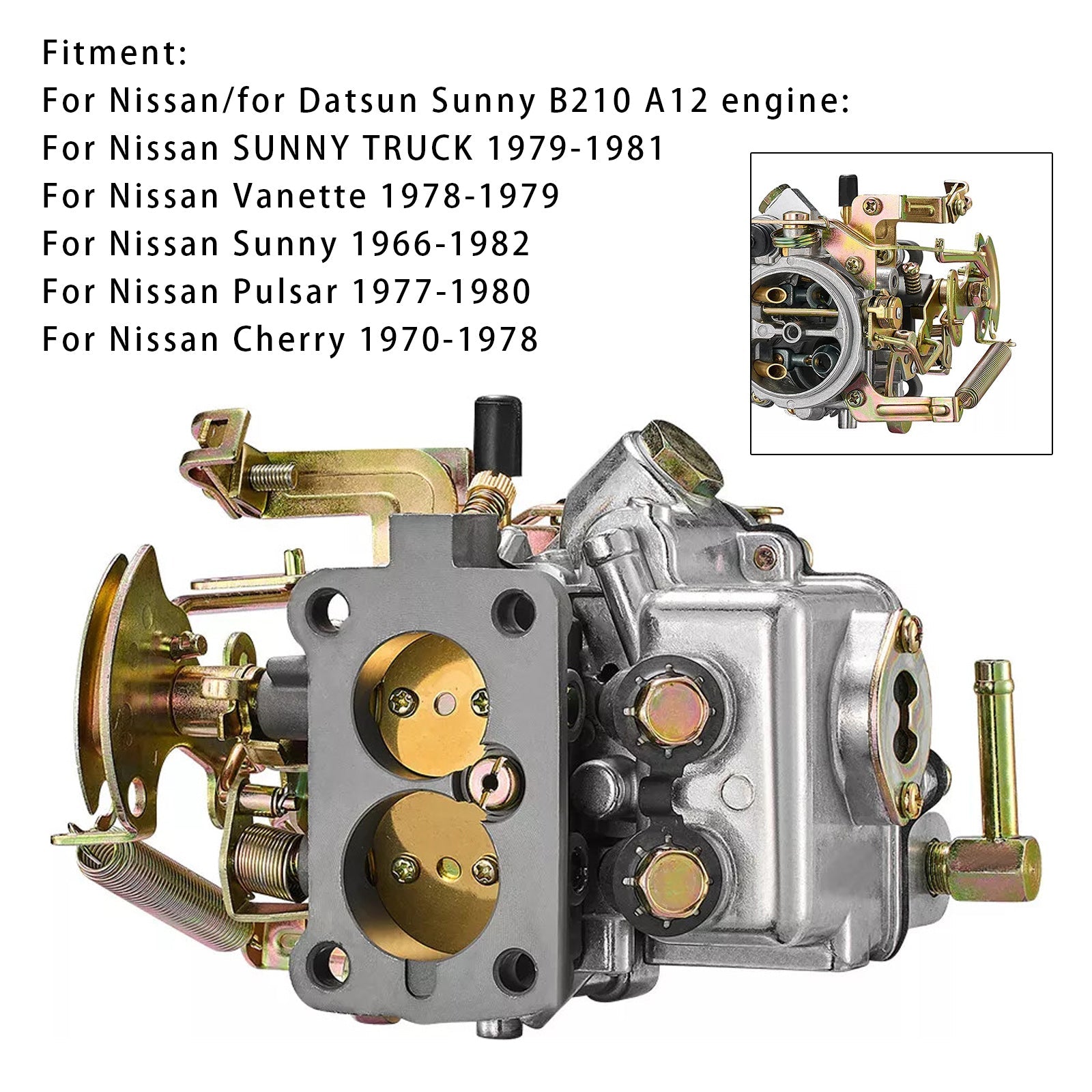 Fitment:
For Nissan/for Datsun Sunny B210 A12 engine:
For Nissan SUNNY TRUCK 1979-1981
For Nissan Vanette 1978-1979
For Nissan Sunny 1966-1982
For Nissan Pulsar 1977-1980
For Nissan Cherry 1970-1978