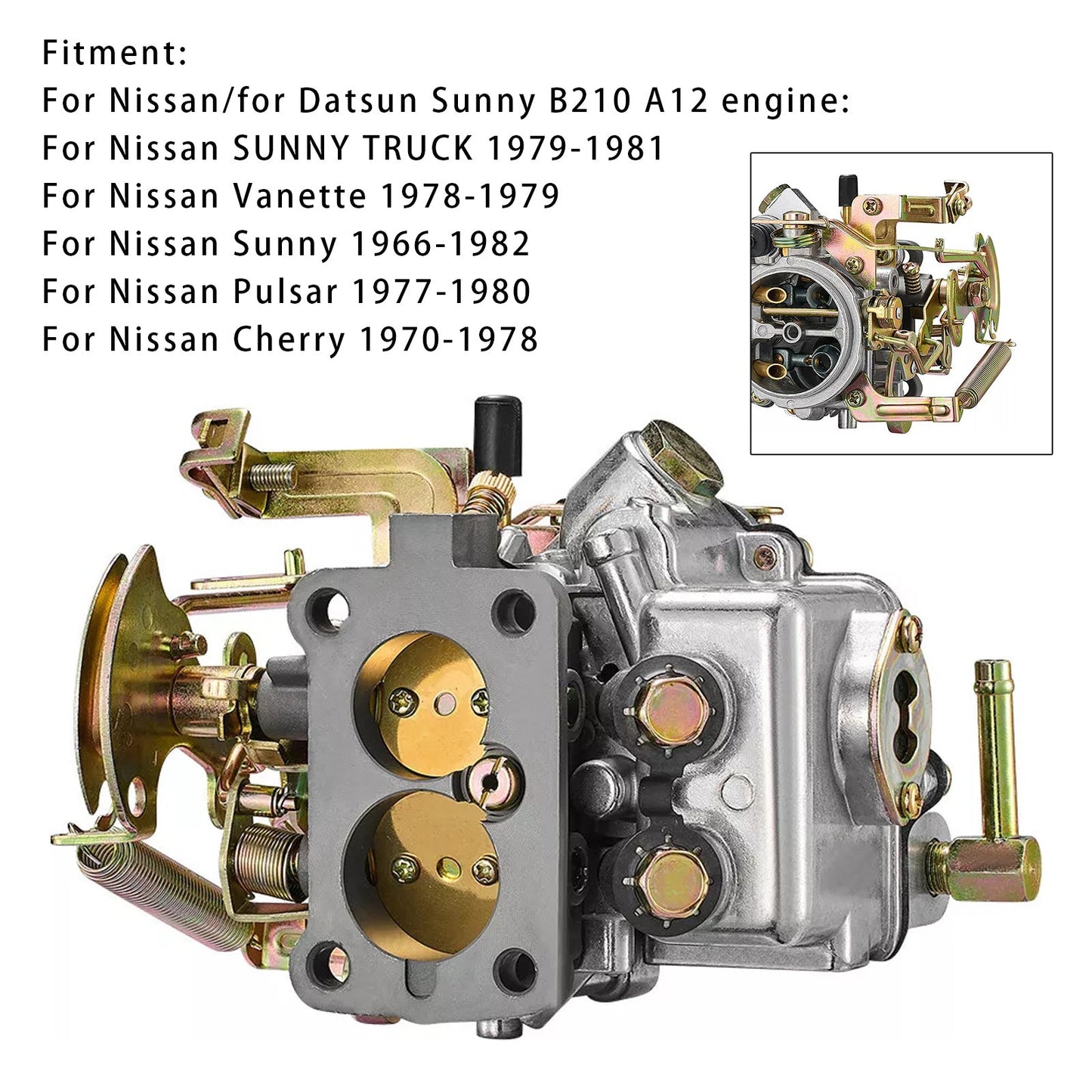 Fitment:
For Nissan/for Datsun Sunny B210 A12 engine:
For Nissan SUNNY TRUCK 1979-1981
For Nissan Vanette 1978-1979
For Nissan Sunny 1966-1982
For Nissan Pulsar 1977-1980
For Nissan Cherry 1970-1978