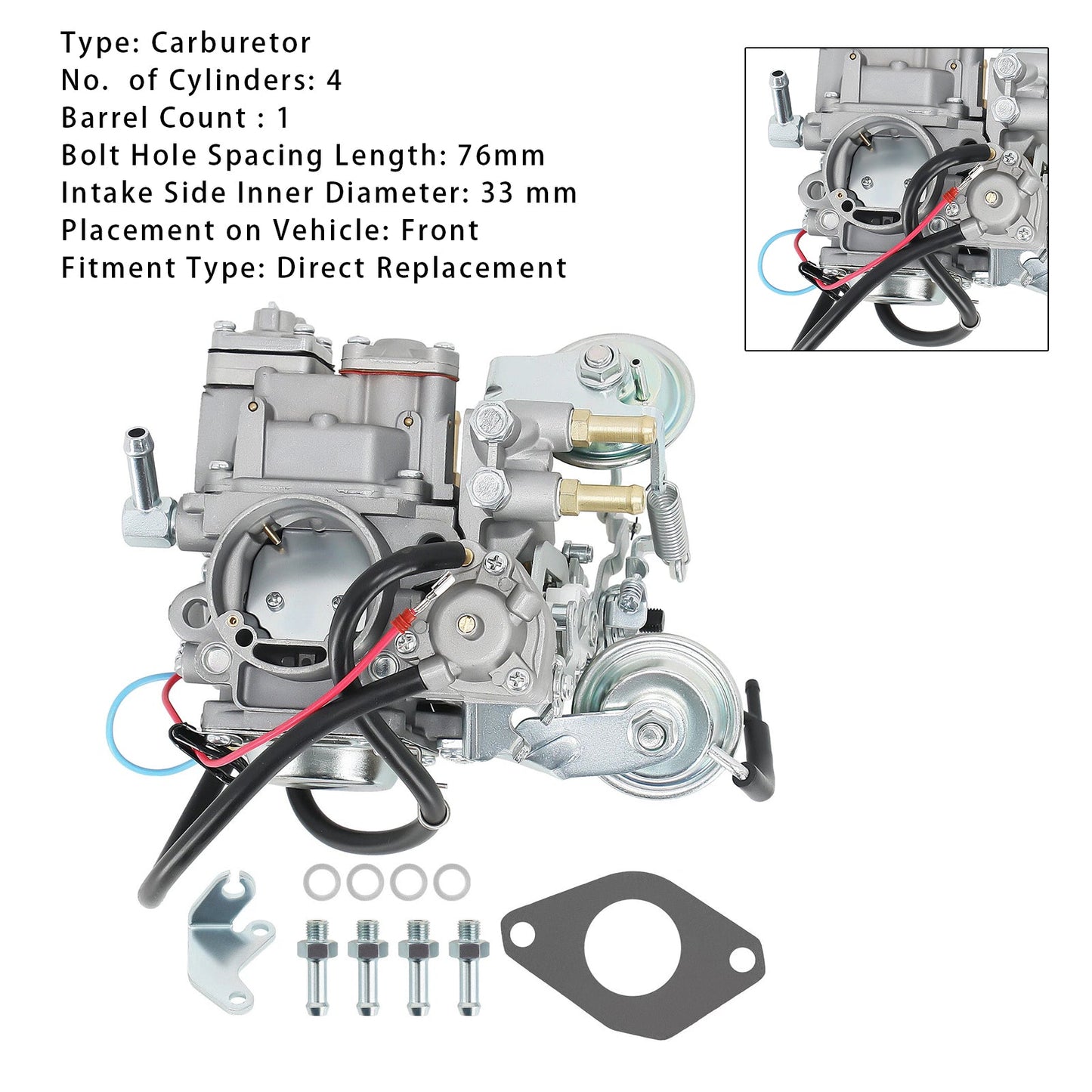 Type: Carburetor
No.  of Cylinders: 4
Barrel Count : 1
Bolt Hole Spacing Length: 76mm
Intake Side Inner Diameter: 33 mm
Placement on Vehicle: Front
Fitment Type: Direct Replacement