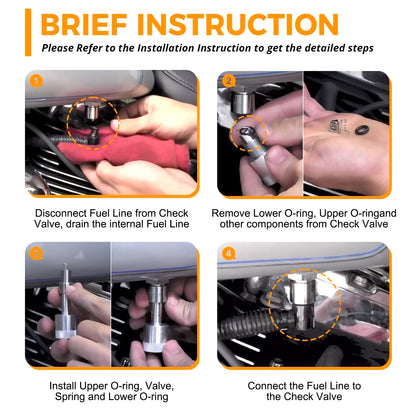 BRIEF INSTRUCTION

Please Refer to the Installation Instruction to get the detailed steps

1

Disconnect Fuel Line from Check Valve, drain the internal Fuel Line

2

Remove Lower O-ring, Upper O-ringand other components from Check Valve

3

Install Upper O-ring, Valve, Spring and Lower O-ring

4

Connect the Fuel Line to the Check Valve