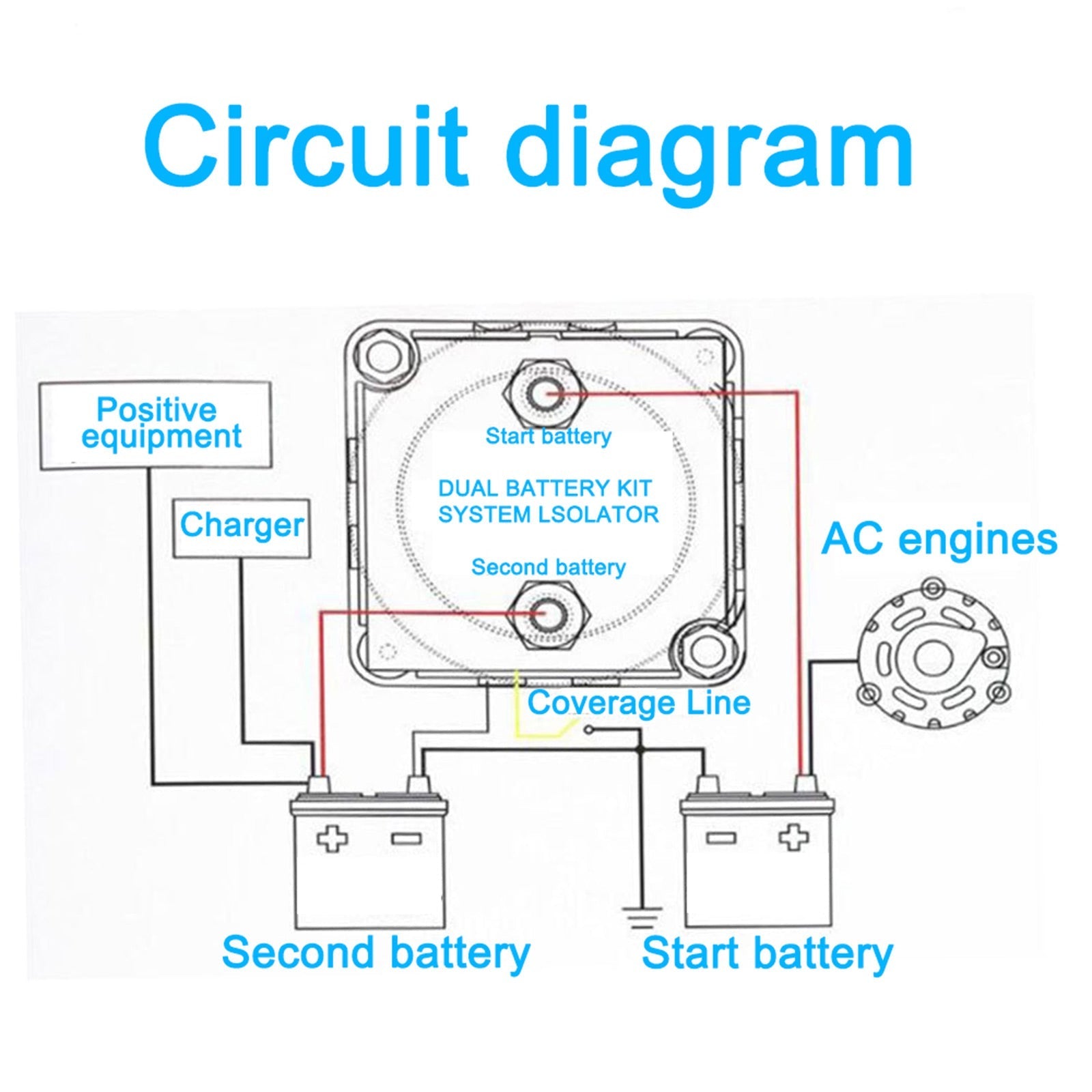 Circuit diagram

Positive equipment

Charger

Start battery

DUAL BATTERY KIT SYSTEM LSOLATOR

Second battery

AC engines

Coverage Line

Second battery

Start battery