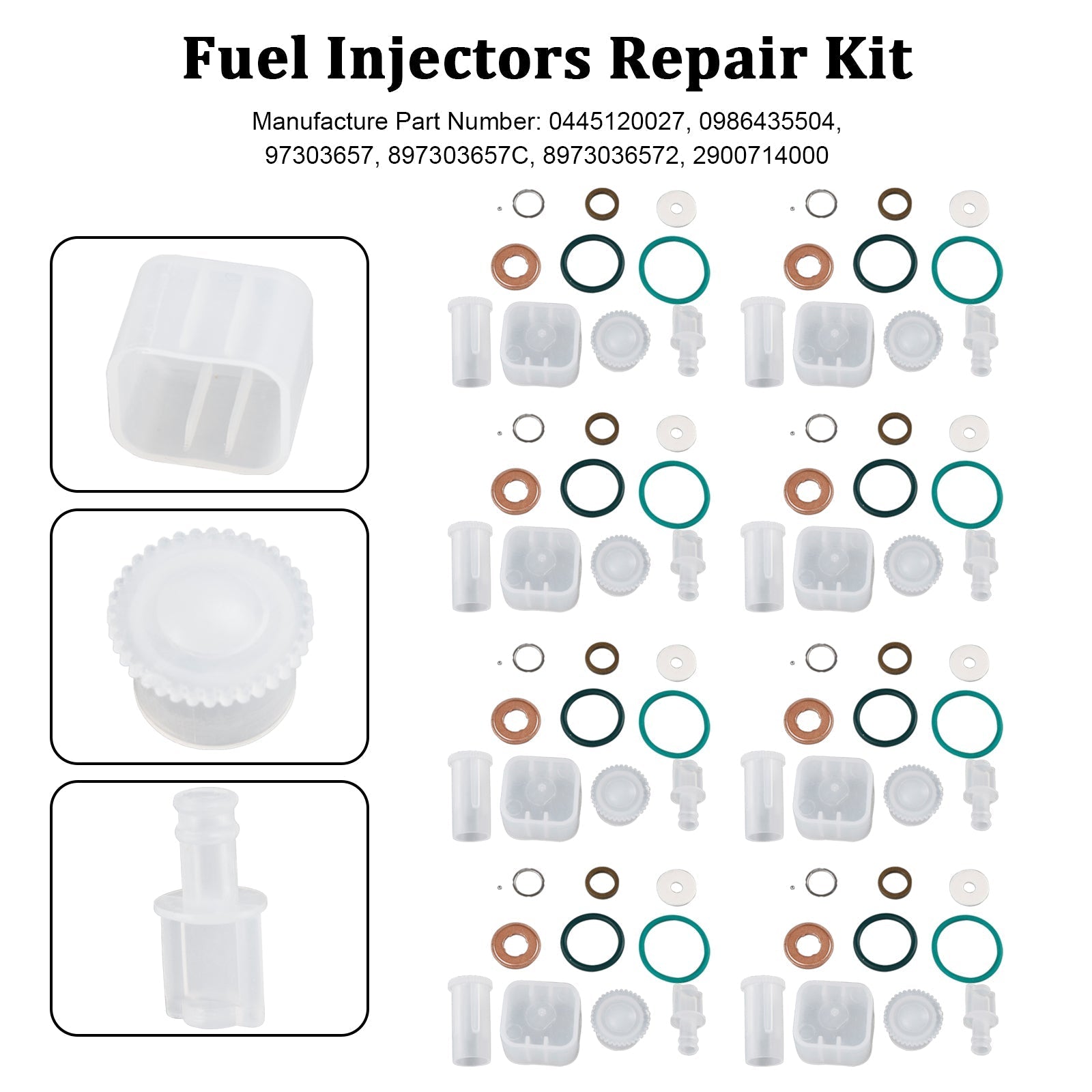 Fuel Injectors Repair Kit

Manufacture Part Number: 0445120027, 0986435504, 97303657, 897303657C, 8973036572, 2900714000