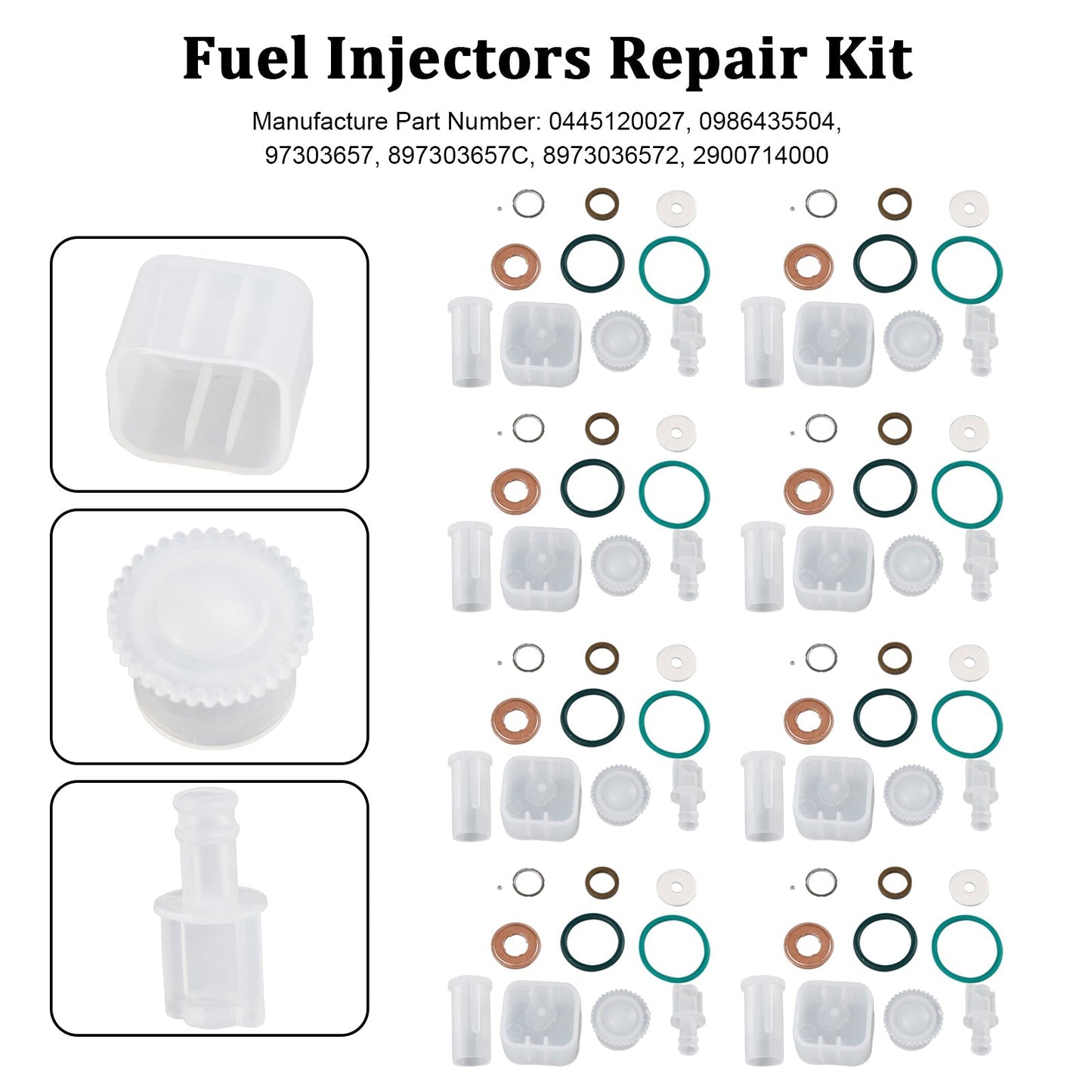 Fuel Injectors Repair Kit

Manufacture Part Number: 0445120027, 0986435504, 97303657, 897303657C, 8973036572, 2900714000